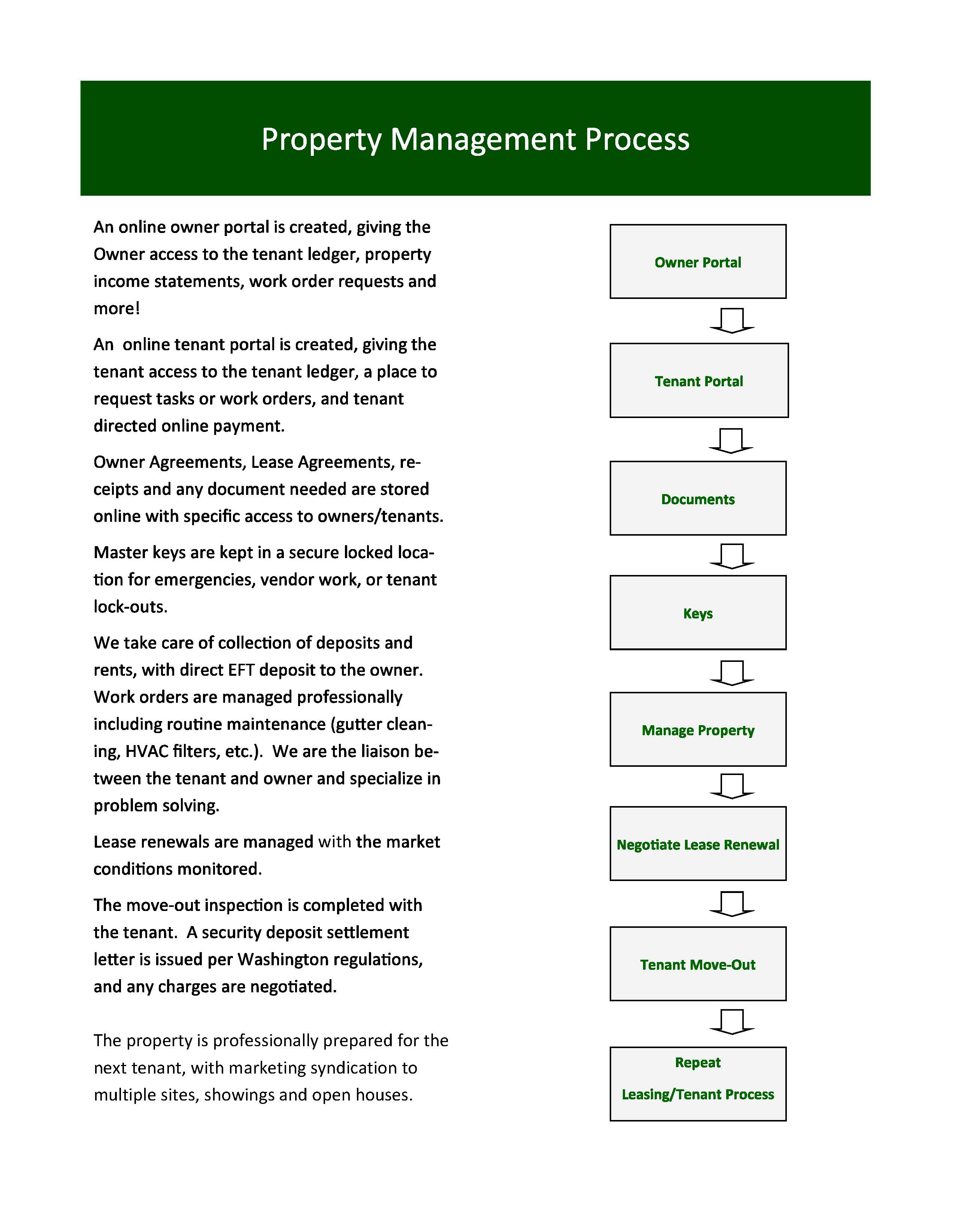 Property Management Process

An online owner portal is created, giving the Owner access to the tenant ledger, property income statements, work order requests and more!

An online tenant portal is created, giving the tenant access to the tenant ledger, a place to request tasks or work orders, and tenant directed online payment.

Owner Agreements, Lease Agreements, receipts and any document needed are stored online with specific access to owners/tenants.

Master keys are kept in a secure locked location for emergencies, vendor work, or tenant lock-outs.

We take care of collection of deposits and rents, with direct EFT deposit to the owner. Work orders are managed professionally including routine maintenance (gutter cleaning, HVAC filters, etc.). We are the liaison between the tenant and owner and specialize in problem solving.

Lease renewals are managed with the market conditions monitored.

The move-out inspection is completed with the tenant. A security deposit settlement letter is issued per Washington regulations, and any charges are negotiated.

The property is professionally prepared for the next tenant, with marketing syndication to multiple sites, showings and open houses.

Owner Portal

Tenant Portal

Documents

Keys

Manage Property

Negotiate Lease Renewal

Tenant Move-Out

Repeat
Leasing/Tenant Process